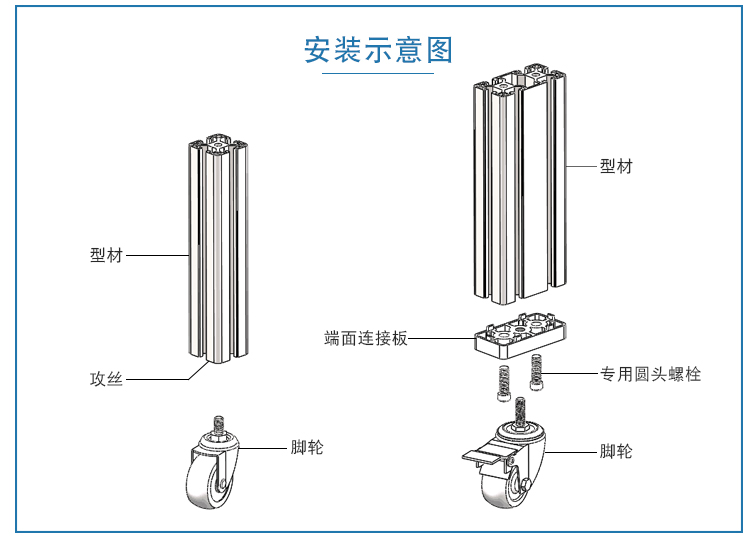 安装示意图

型材

攻丝

脚轮

型材

端面连接板

专用圆头螺栓

脚轮